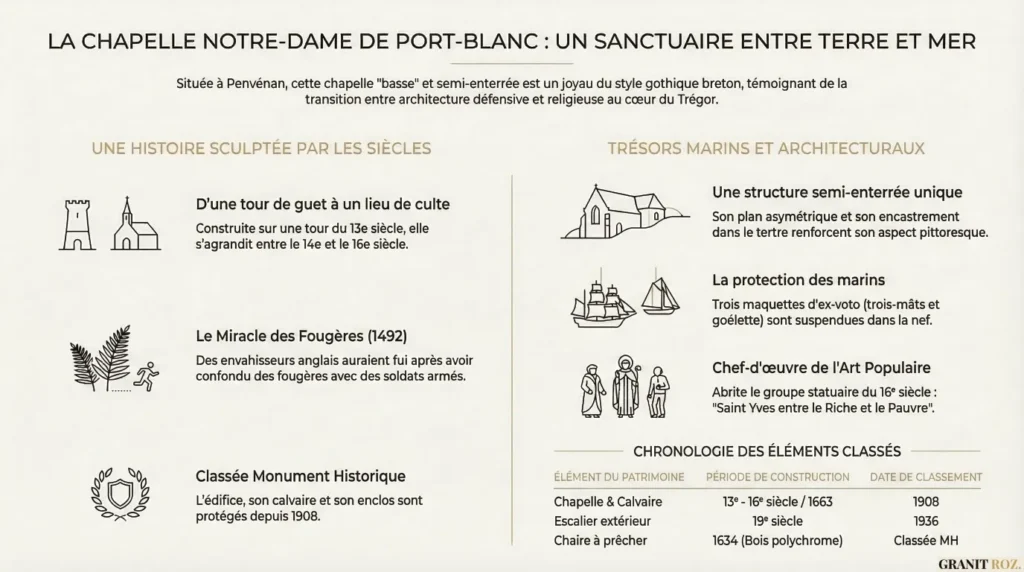 LA CHAPELLE NOTRE-DAME DE PORT-BLANC : UN SANCTUAIRE ENTRE TERRE ET MER

Située à Penvénan, cette chapelle "basse" et semi-enterrée est un joyau du style gothique breton, témoignant de la transition entre architecture défensive et religieuse au cœur du Trégor.

UNE HISTOIRE SCULPTÉE PAR LES SIÈCLES

D'une tour de guet à un lieu de culte
Construite sur une tour du 13e siècle, elle s'agrandit entre le 14e et le 16e siècle.

Le Miracle des Fougères (1492)
Des envahisseurs anglais auraient fui après avoir confondu des fougères avec des soldats armés.

Classée Monument Historique
L'édifice, son calvaire et son enclos sont protégés depuis 1908.

TRÉSORS MARINS ET ARCHITECTURAUX

Une structure semi-enterrée unique
Son plan asymétrique et son encastrement dans le tertre renforcent son aspect pittoresque.

La protection des marins
Trois maquettes d'ex-voto (trois-mâts et goélette) sont suspendues dans la nef.

Chef-d'œuvre de l'Art Populaire
Abrite le groupe statuaire du 16e siècle : "Saint Yves entre le Riche et le Pauvre".

CHRONOLOGIE DES ÉLÉMENTS CLASSÉS

| ÉLÉMENT DU PATRIMOINE | PÉRIODE DE CONSTRUCTION | DATE DE CLASSEMENT |
|---|---|---|
| Chapelle & Calvaire | 13e - 16e siècle / 1663 | 1908 |
| Escalier extérieur | 19e siècle | 1936 |
| Chaire à prêcher | 1634 (Bois polychrome) | Classée MH |

GRANIT ROZ.